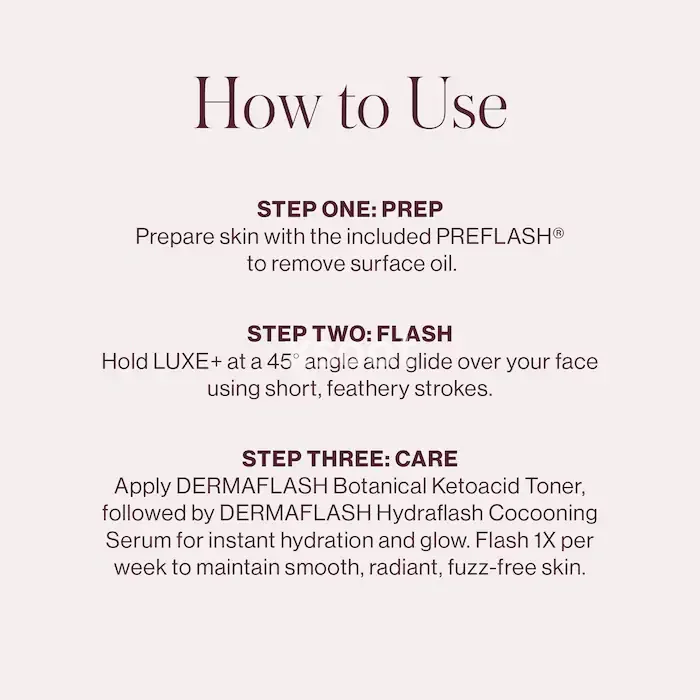 How to Use

STEP ONE: PREP
Prepare skin with the included PREFLASH®
to remove surface oil.

STEP TWO: FLASH
Hold LUXE+ at a 45° angle and glide over your face using short, feathery strokes.

STEP THREE: CARE
Apply DERMAFLASH Botanical Ketoacid Toner, followed by DERMAFLASH Hydraflash Cocooning Serum for instant hydration and glow. Flash 1X per week to maintain smooth, radiant, fuzz-free skin.