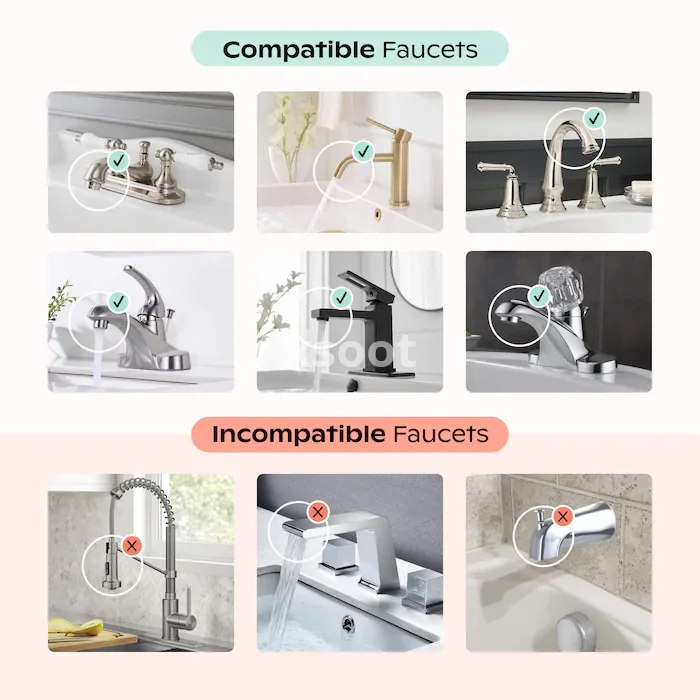 Compatible Faucets

ksoot

Incompatible Faucets